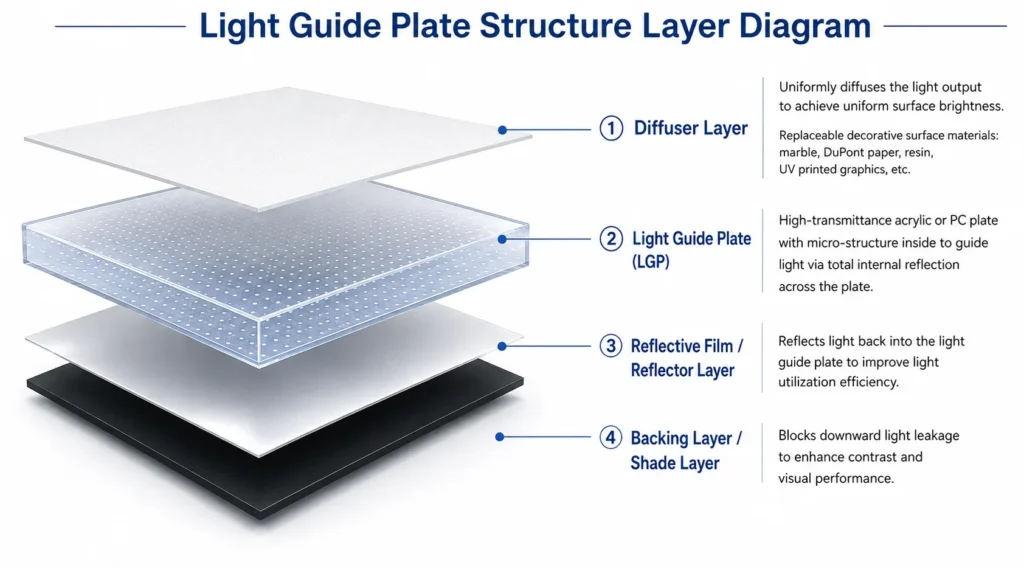 Light Guide Plate Structure Layer Diagram

① Diffuser Layer

Uniformly diffuses the light output to achieve uniform surface brightness.

Replaceable decorative surface materials: marble, DuPont paper, resin, UV printed graphics, etc.

② Light Guide Plate (LGP)

High-transmittance acrylic or PC plate with micro-structure inside to guide light via total internal reflection across the plate.

③ Reflective Film / Reflector Layer

Reflects light back into the light guide plate to improve light utilization efficiency.

④ Backing Layer / Shade Layer

Blocks downward light leakage to enhance contrast and visual performance.